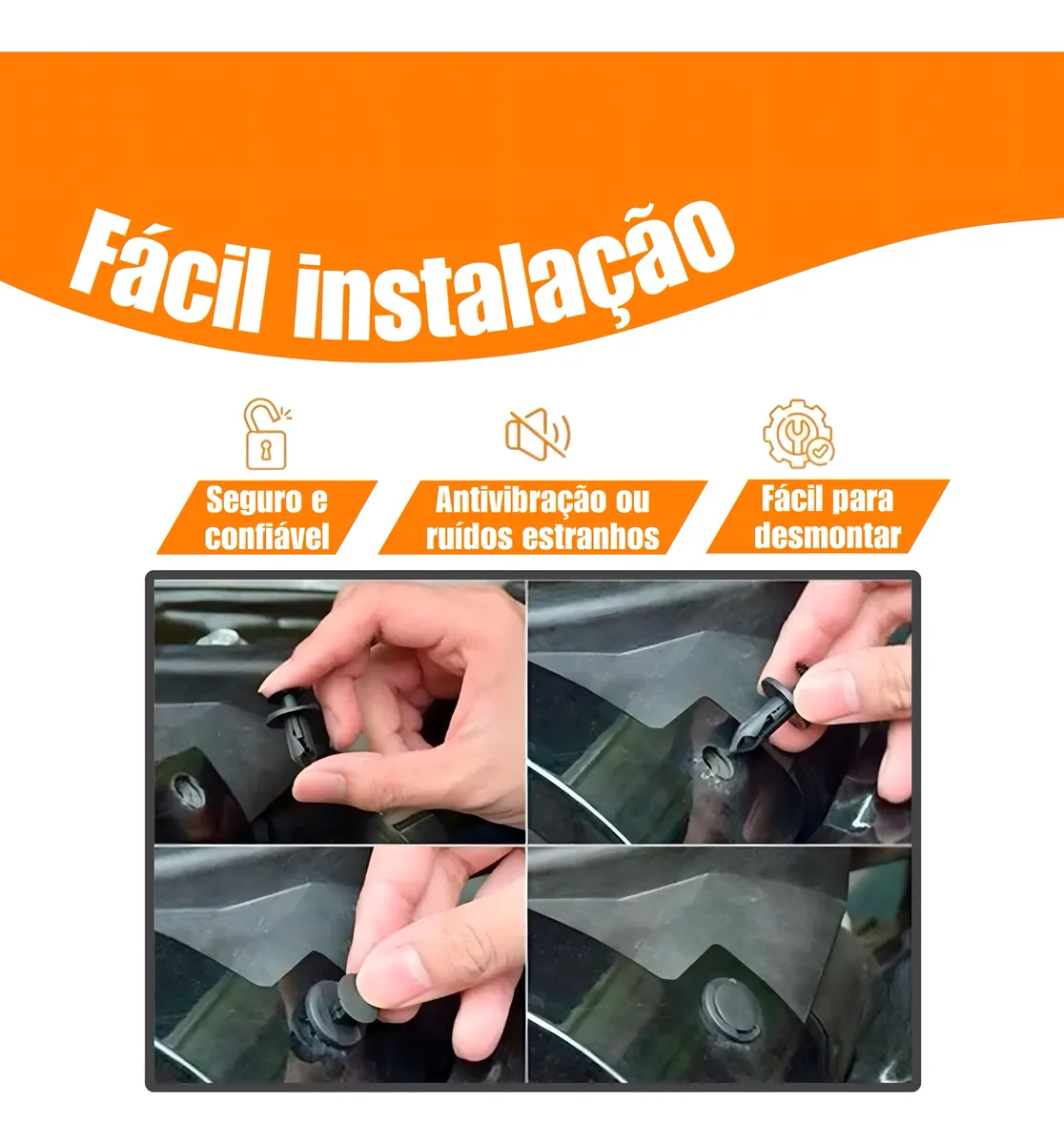 Fácil instalação

Seguro e confiável

Antivibração ou ruídos estranhos

Fácil para desmontar